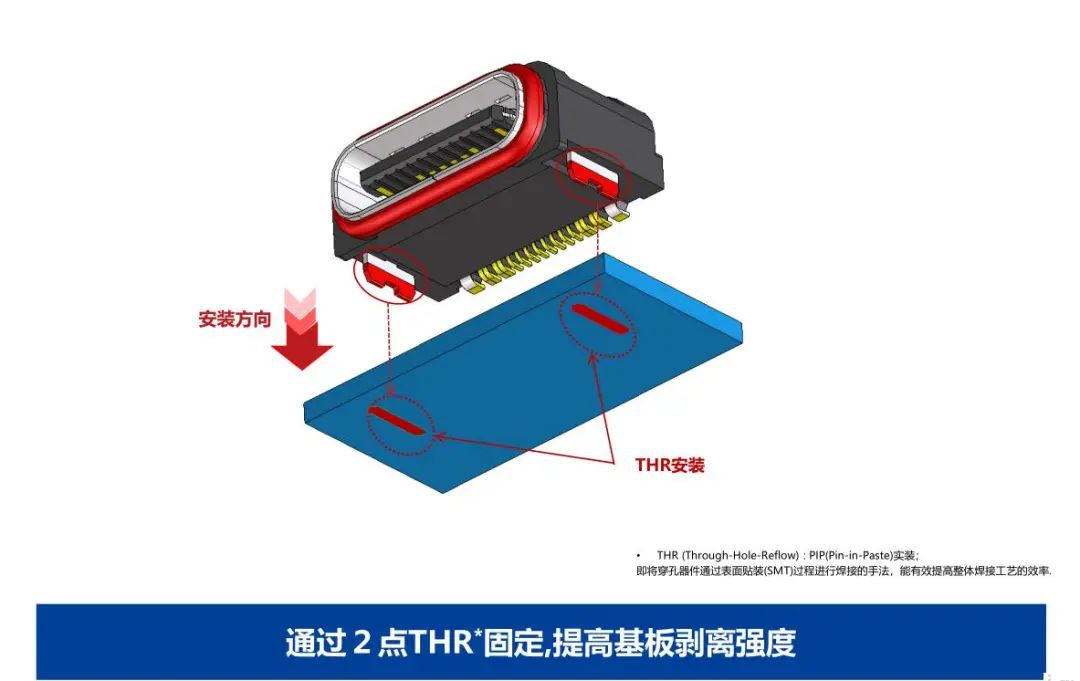 安装方向

THR安装

• THR (Through-Hole-Reflow) : PIP(Pin-in-Paste)实装;
即将穿孔器件通过表面贴装(SMT)过程进行焊接的手法，能有效提高整体焊接工艺的效率.

通过 2 点THR*固定,提高基板剥离强度